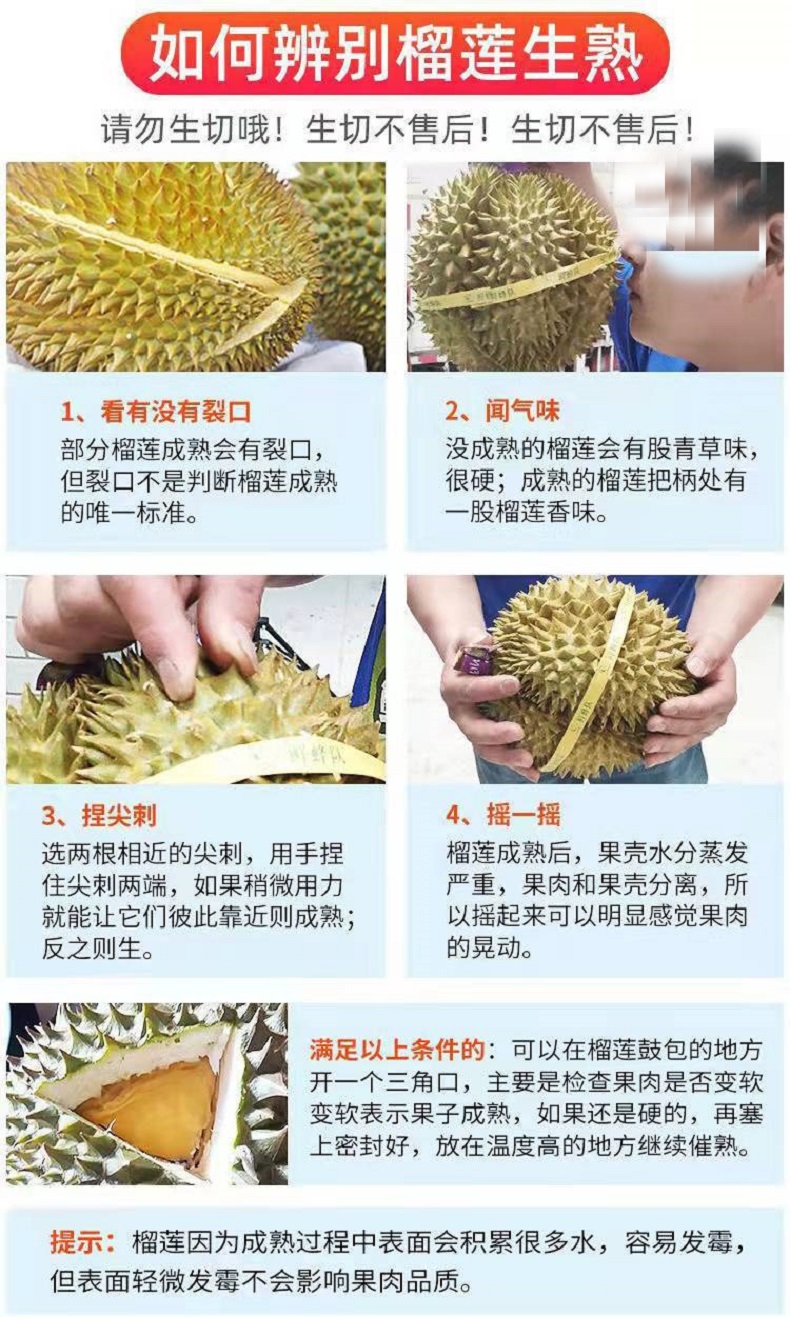 如何辨别榴莲生熟

请勿生切哦！生切不售后！生切不售后！

1、看有没有裂口
部分榴莲成熟会有裂口，但裂口不是判断榴莲成熟的唯一标准。

2、闻气味
没成熟的榴莲会有股青草味，很硬；成熟的榴莲把柄处有一股榴莲香味。

3、捏尖刺
选两根相近的尖刺，用手捏住尖刺两端，如果稍微用力就能让它们彼此靠近则成熟；反之则生。

4、摇一摇
榴莲成熟后，果壳水分蒸发严重，果肉和果壳分离，所以摇起来可以明显感觉果肉的晃动。

满足以上条件的：可以在榴莲鼓包的地方开一个三角口，主要是检查果肉是否变软变软表示果子成熟，如果还是硬的，再塞上密封好，放在温度高的地方继续催熟。

提示：榴莲因为成熟过程中表面会积累很多水，容易发霉，但表面轻微发霉不会影响果肉品质。