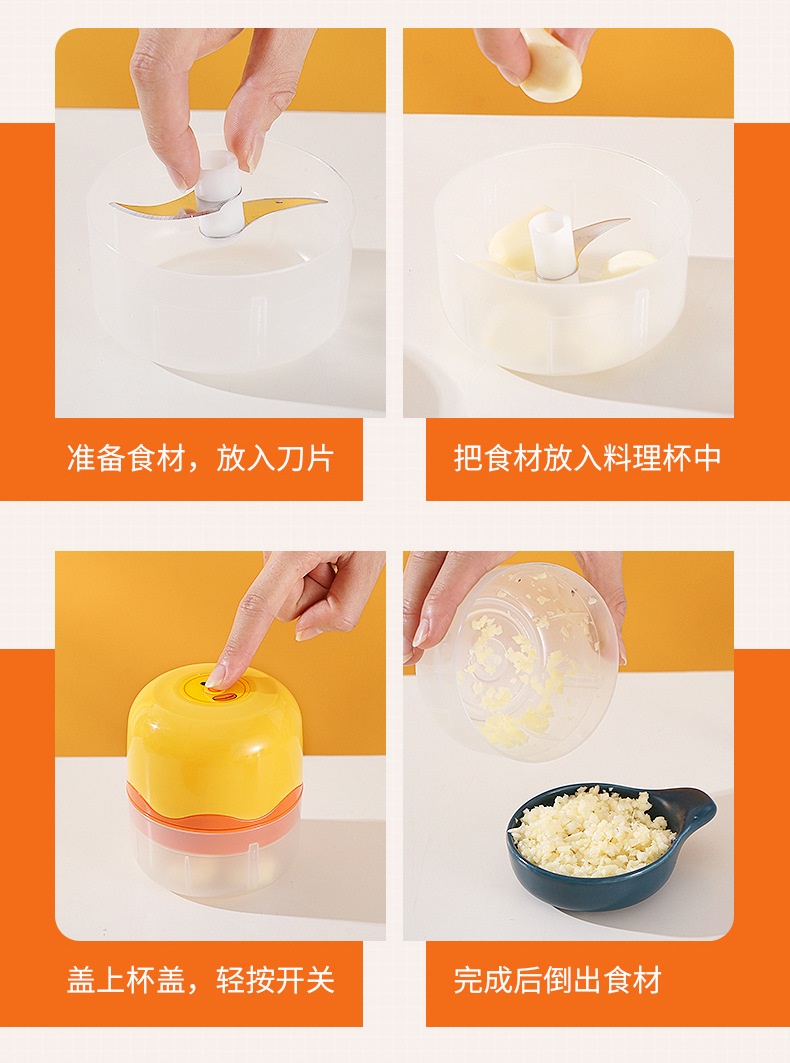 准备食材，放入刀片

把食材放入料理杯中

盖上杯盖，轻按开关

完成后倒出食材