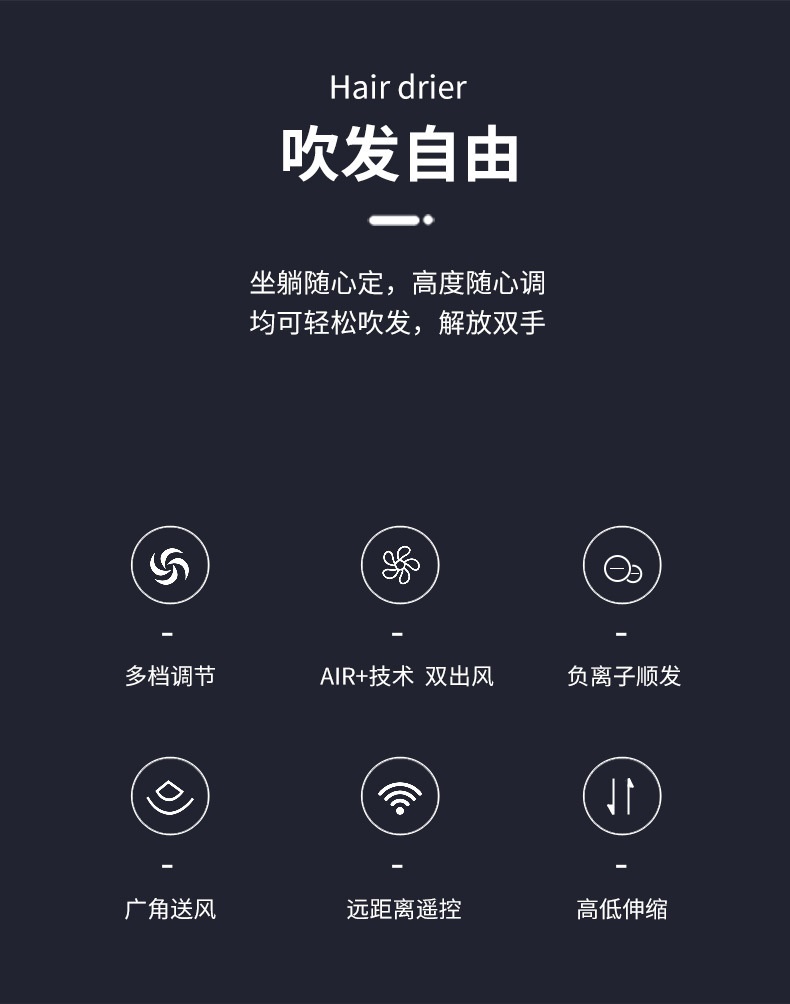 Hair drier

吹发自由

坐躺随心定，高度随心调
均可轻松吹发，解放双手

-
多档调节

-
AIR+技术 双出风

-
负离子顺发

-
广角送风

-
远距离遥控

-
高低伸缩