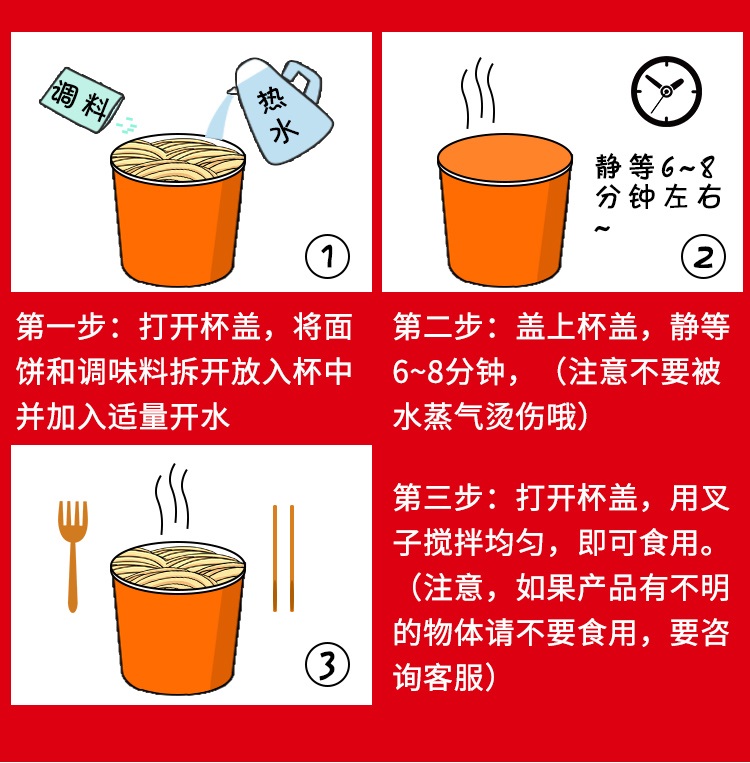 调料

热水

①

静等6~8分钟左右~

②

第一步：打开杯盖，将面饼和调味料拆开放入杯中并加入适量开水

第二步：盖上杯盖，静等6~8分钟，（注意不要被水蒸气烫伤哦）

③

第三步：打开杯盖，用叉子搅拌均匀，即可食用。（注意，如果产品有不明的物体请不要食用，要咨询客服）