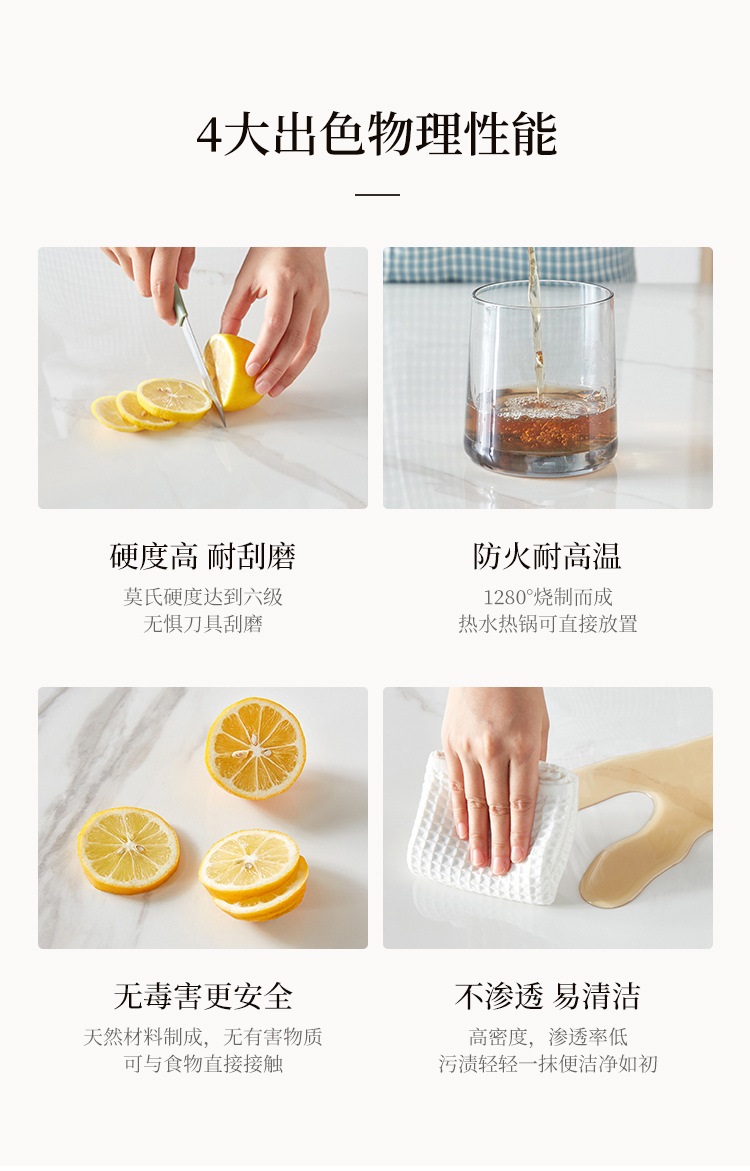 4大出色物理性能

硬度高 耐刮磨
莫氏硬度达到六级
无惧刀具刮磨

防火耐高温
1280°烧制而成
热水热锅可直接放置

无毒害更安全
天然材料制成，无有害物质
可与食物直接接触

不渗透 易清洁
高密度，渗透率低
污渍轻轻一抹便洁净如初