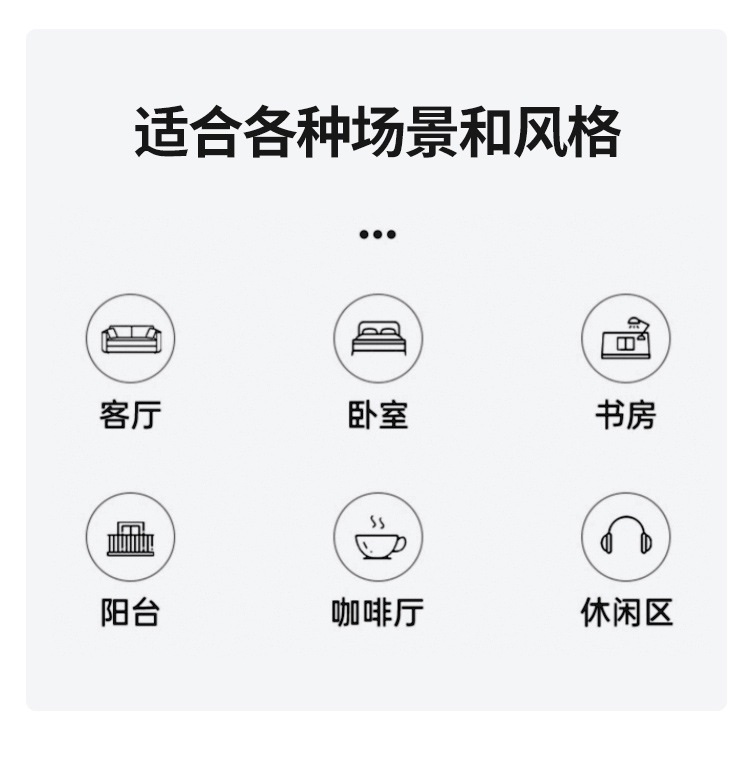 适合各种场景和风格

•••

客厅

卧室

书房

阳台

咖啡厅

休闲区