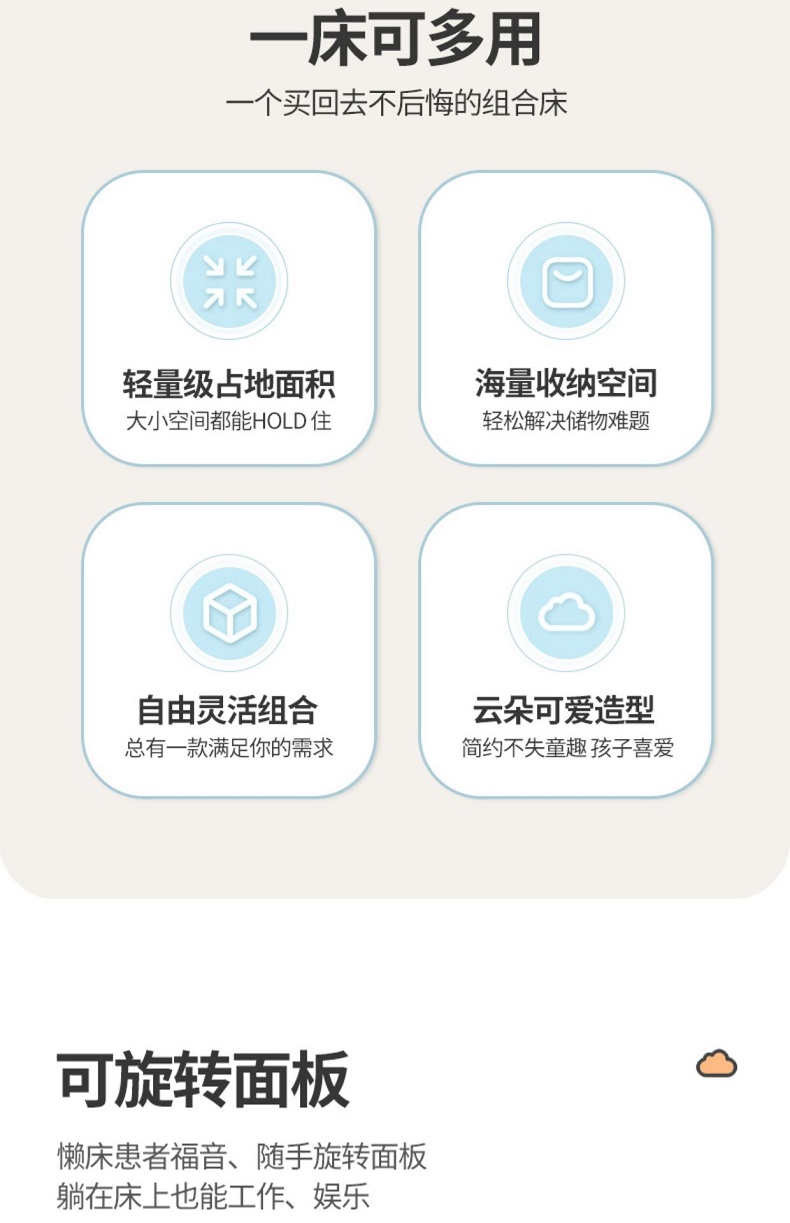 一床可多用

一个买回去不后悔的组合床

轻量级占地面积
大小空间都能HOLD住

海量收纳空间
轻松解决储物难题

自由灵活组合
总有一款满足你的需求

云朵可爱造型
简约不失童趣 孩子喜爱

可旋转面板

懒床患者福音、随手旋转面板
躺在床上也能工作、娱乐